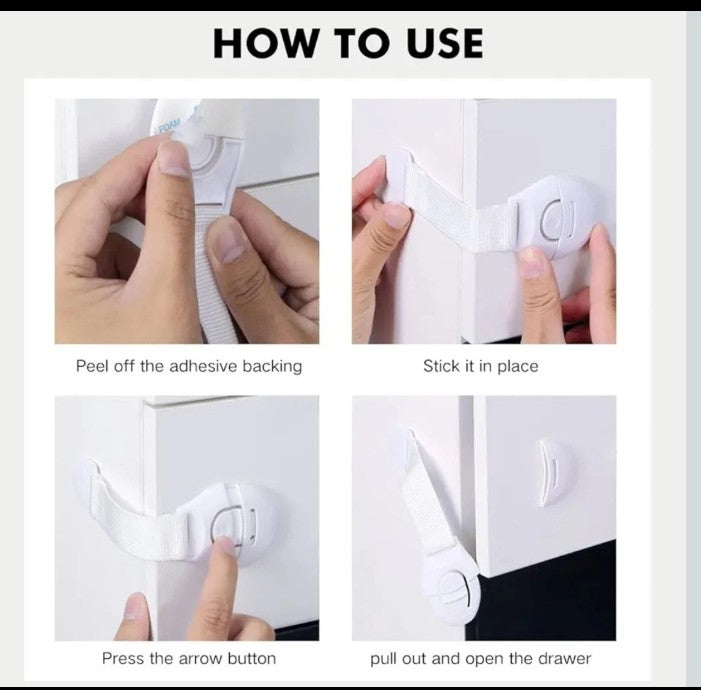 HOW TO USE

FOAM

Peel off the adhesive backing

Stick it in place

Press the arrow button

pull out and open the drawer